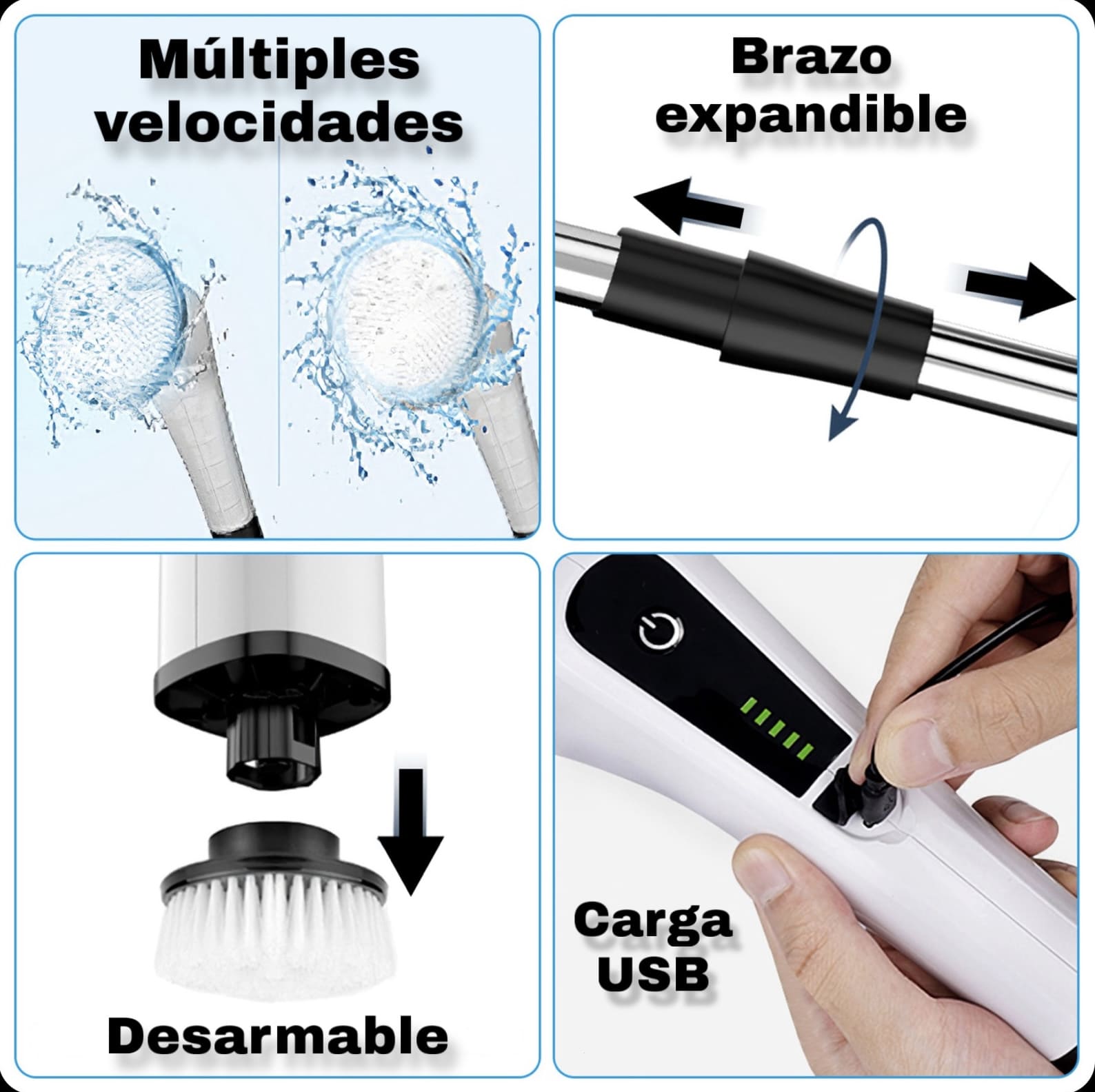 Múltiples velocidades

Brazo expandible

Desarmable

Carga USB