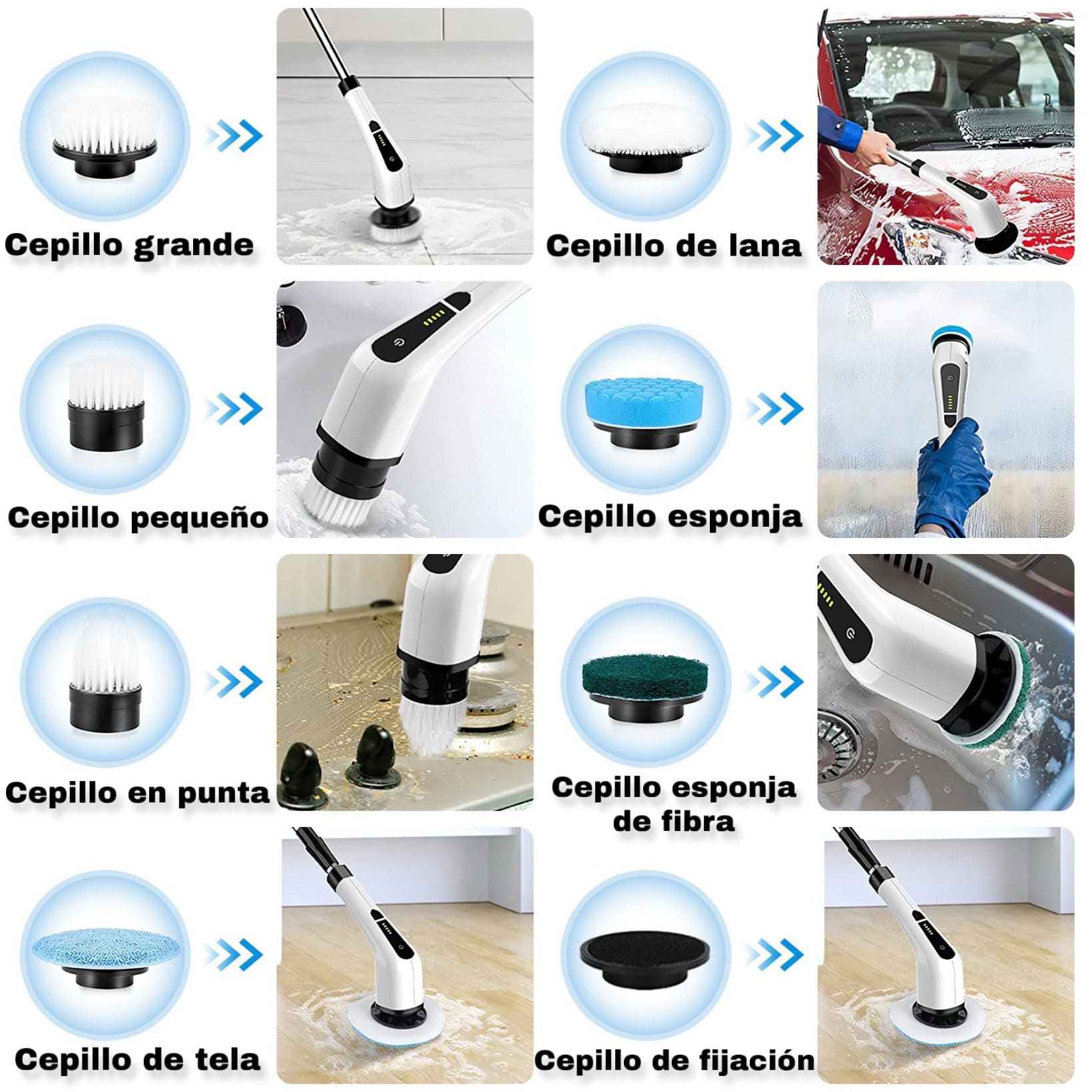 Cepillo grande

Cepillo de lana

Cepillo pequeño

Cepillo esponja

Cepillo en punta

Cepillo esponja de fibra

Cepillo de tela

Cepillo de fijación